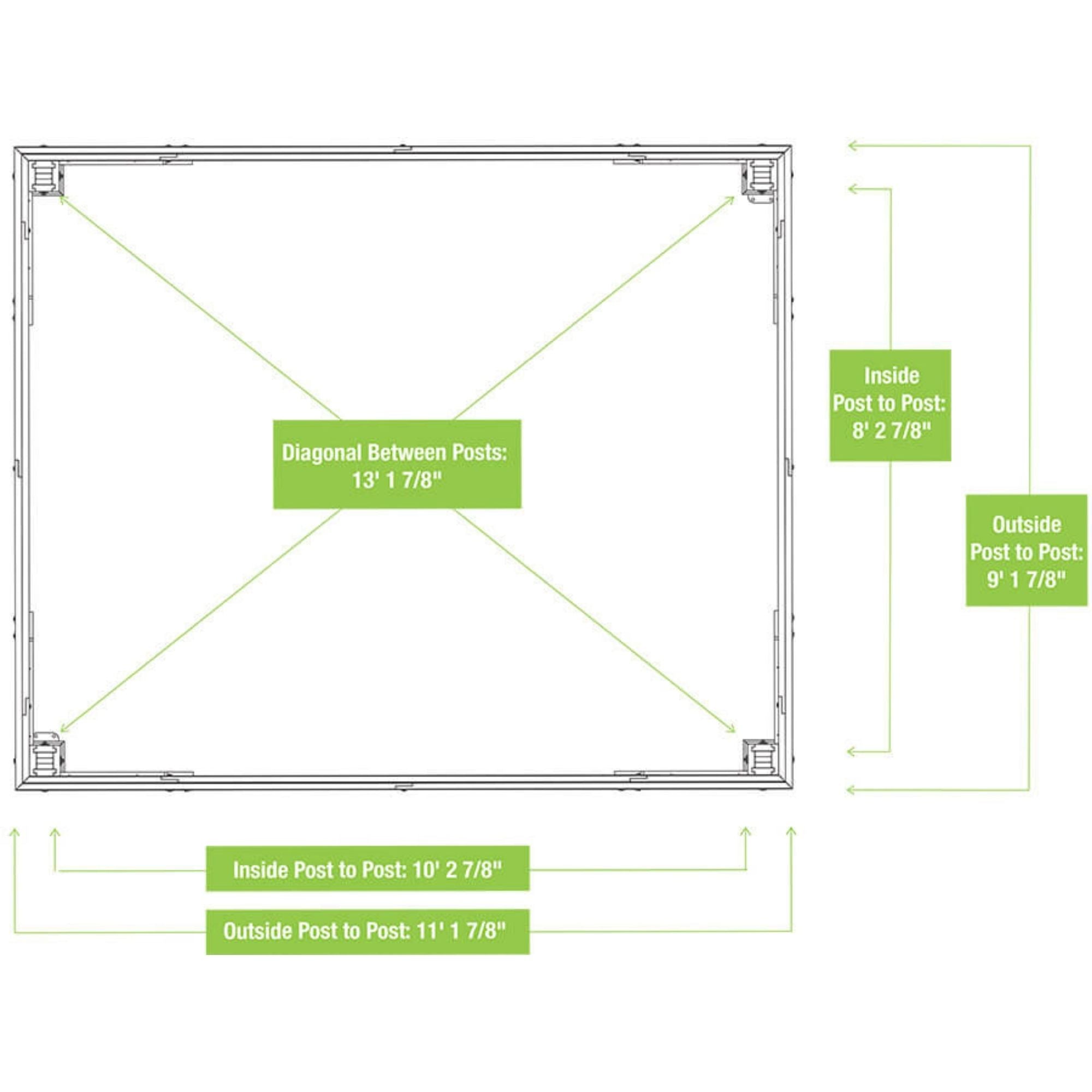 Diagonal Between Posts: 13' 1 7/8"

Inside Post to Post: 8' 2 7/8"

Outside Post to Post: 9' 1 7/8"

Inside Post to Post: 10' 2 7/8"

Outside Post to Post: 11' 1 7/8"